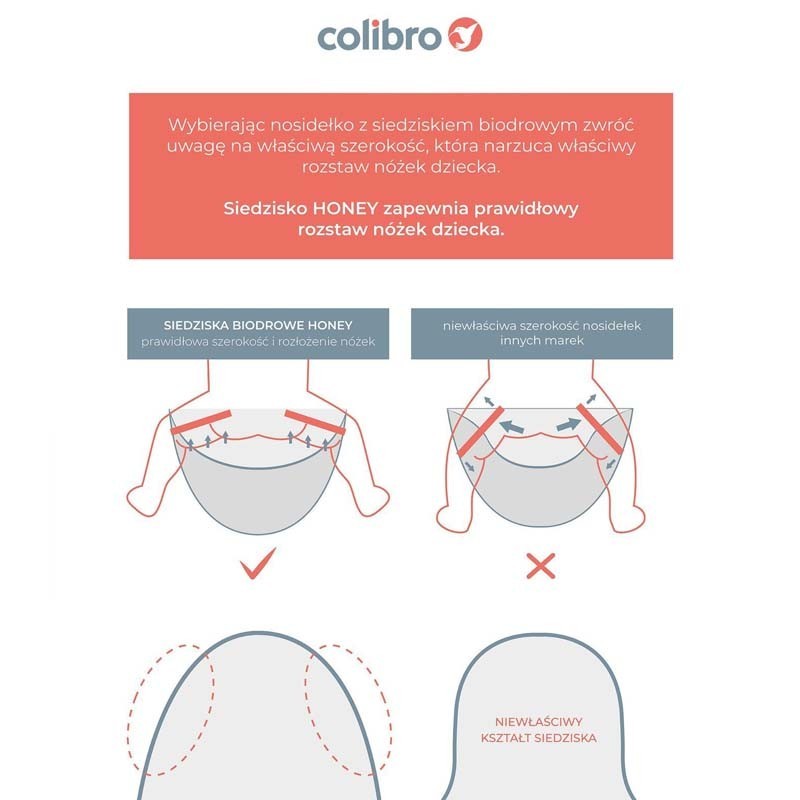 colibro

Wybierając nosidełko z siedziskiem biodrowym zwróć uwagę na właściwą szerokość, która narzuca właściwy rozstaw nóżek dziecka.

Siedzisko HONEY zapewnia prawidłowy rozstaw nóżek dziecka.

SIEDZISKA BIODROWE HONEY
prawidłowa szerokość i rozłożenie nóżek

niewłaściwa szerokość nosidełek innych marek

NIEWŁAŚCIWY KSZTAŁT SIEDZISKA