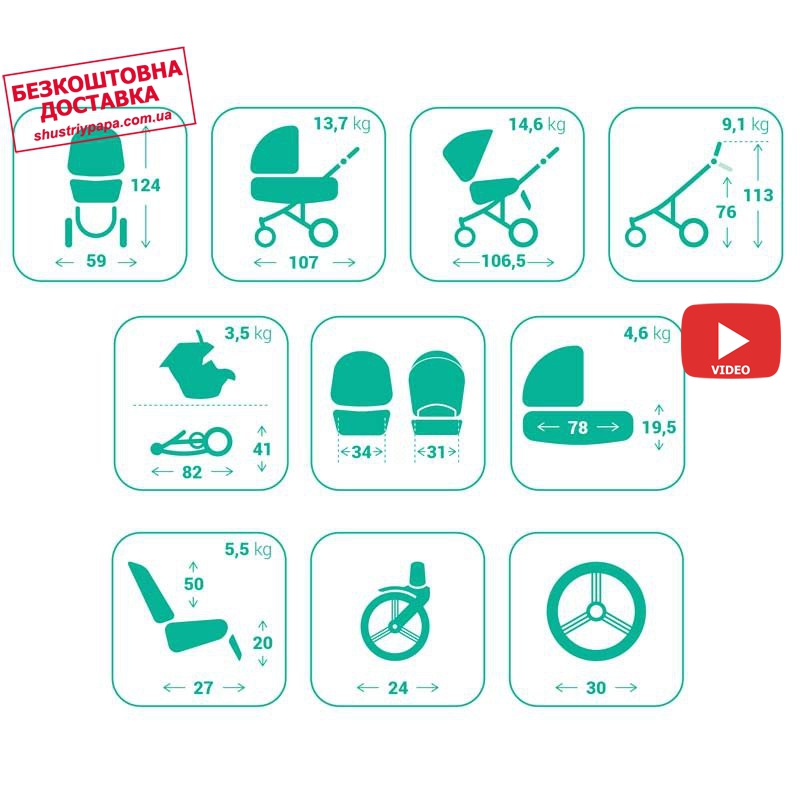 БЕЗКОШТОВНА ДОСТАВКА
shustriypapa.com.ua

124
59

13,7 kg
107

14,6 kg
106,5

9,1 kg
76
113

3,5 kg
82
41

34
31

4,6 kg
78
19,5

VIDEO

5,5 kg
50
20
27

24

30