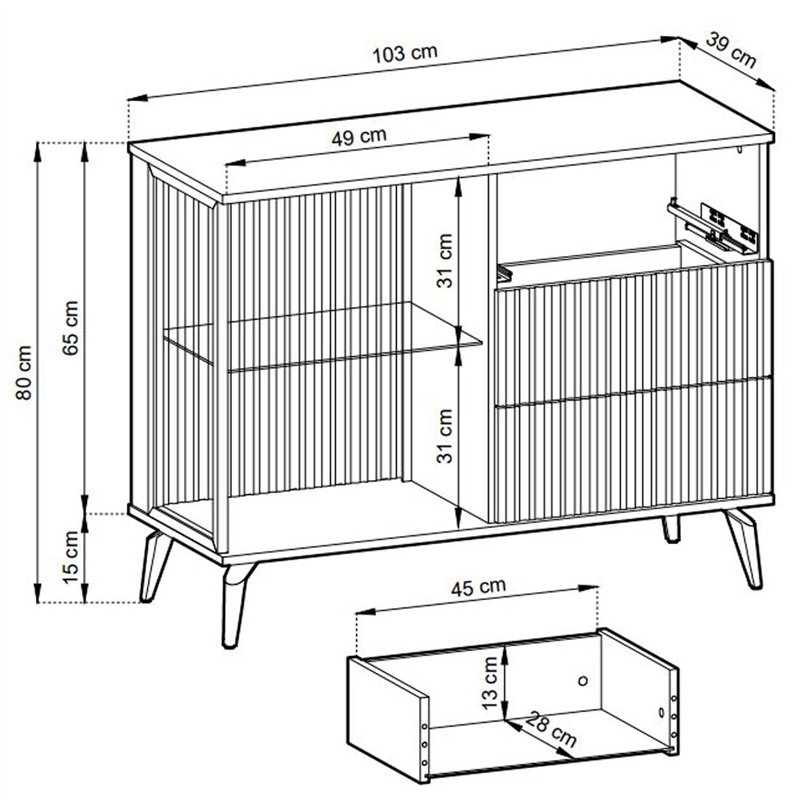 103 cm
39 cm
49 cm
31 cm
31 cm
80 cm
65 cm
15 cm
45 cm
13 cm
28 cm