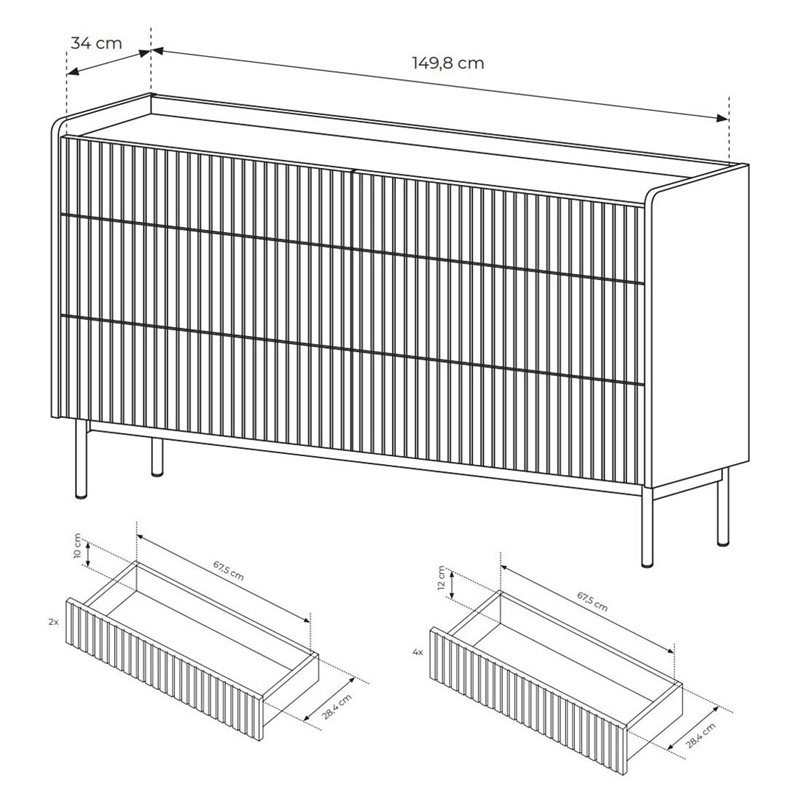 34 cm
149,8 cm

10 cm
67,5 cm
2x
28,4 cm

12 cm
67,5 cm
4x
28,4 cm