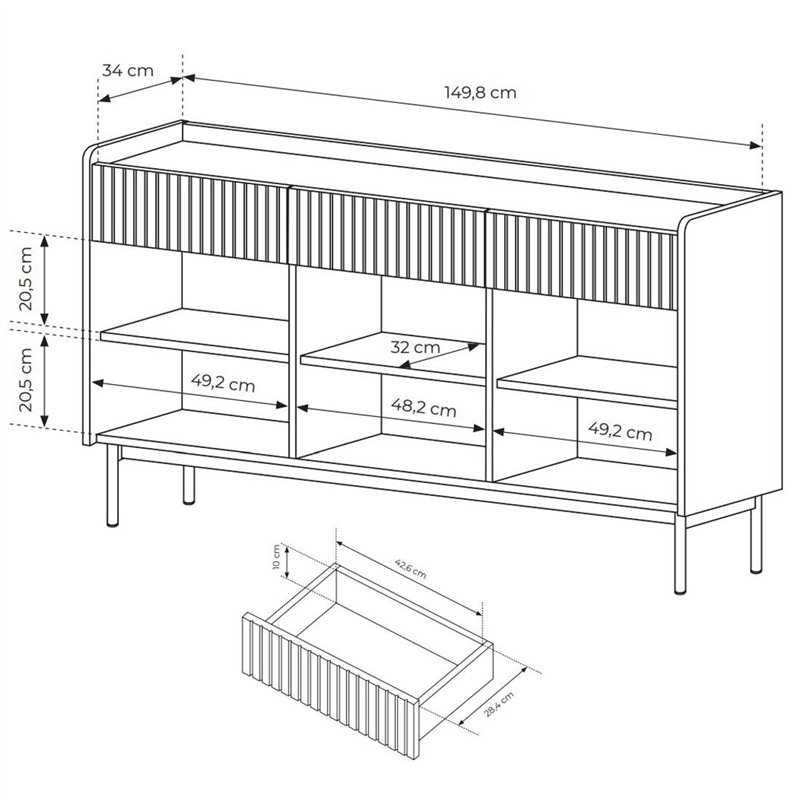 34 cm
149,8 cm
20,5 cm
20,5 cm
32 cm
49,2 cm
48,2 cm
49,2 cm
10 cm
42,6 cm
28,4 cm