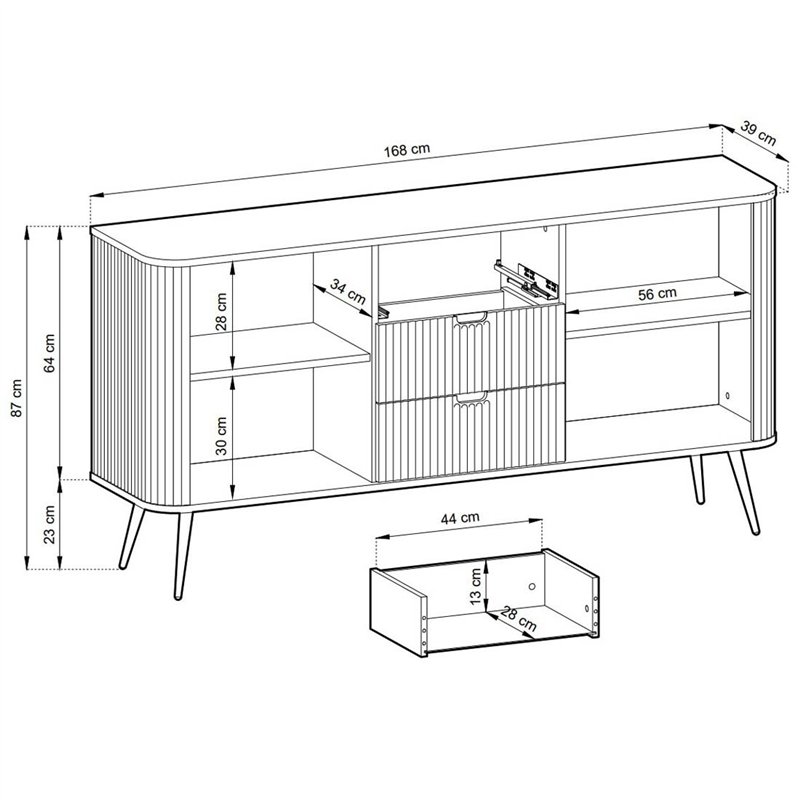 168 cm
39 cm
87 cm
64 cm
23 cm
28 cm
30 cm
34 cm
56 cm
44 cm
13 cm
28 cm