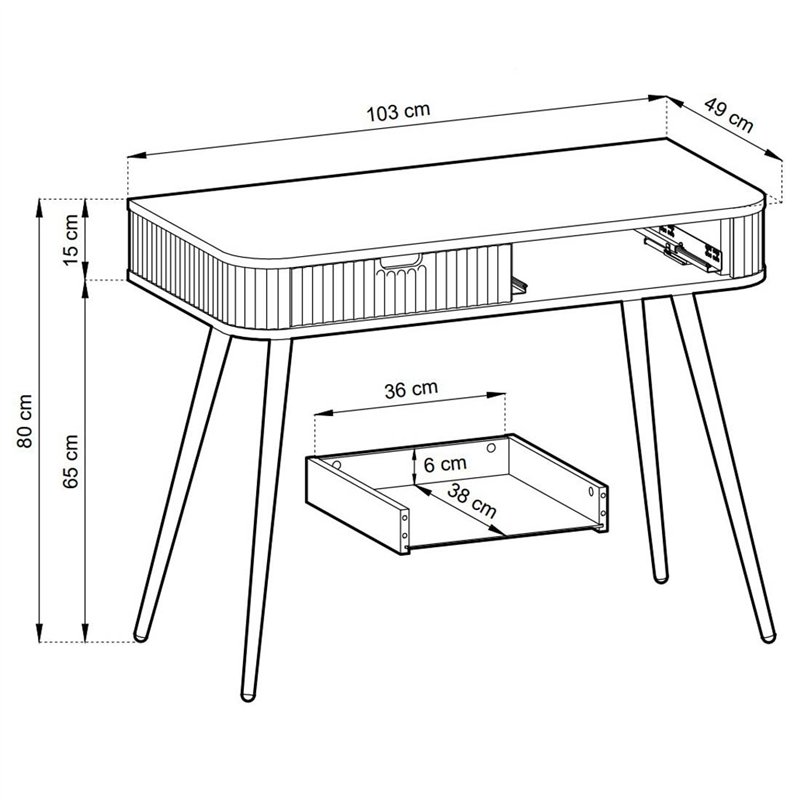 103 cm
49 cm
15 cm
80 cm
65 cm
36 cm
6 cm
38 cm