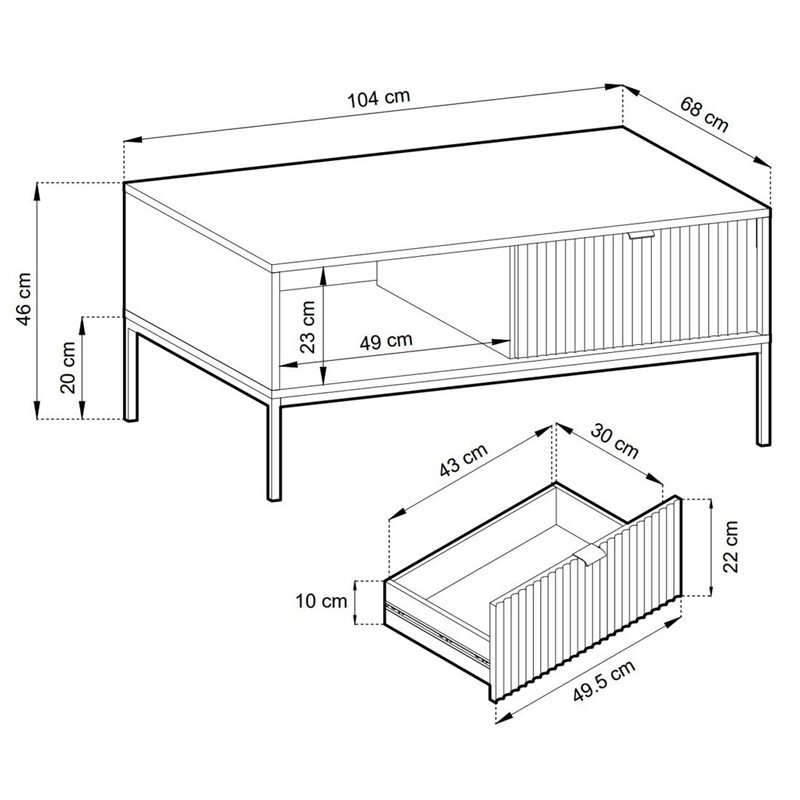 104 cm
68 cm
46 cm
20 cm
23 cm
49 cm
43 cm
30 cm
22 cm
10 cm
49.5 cm