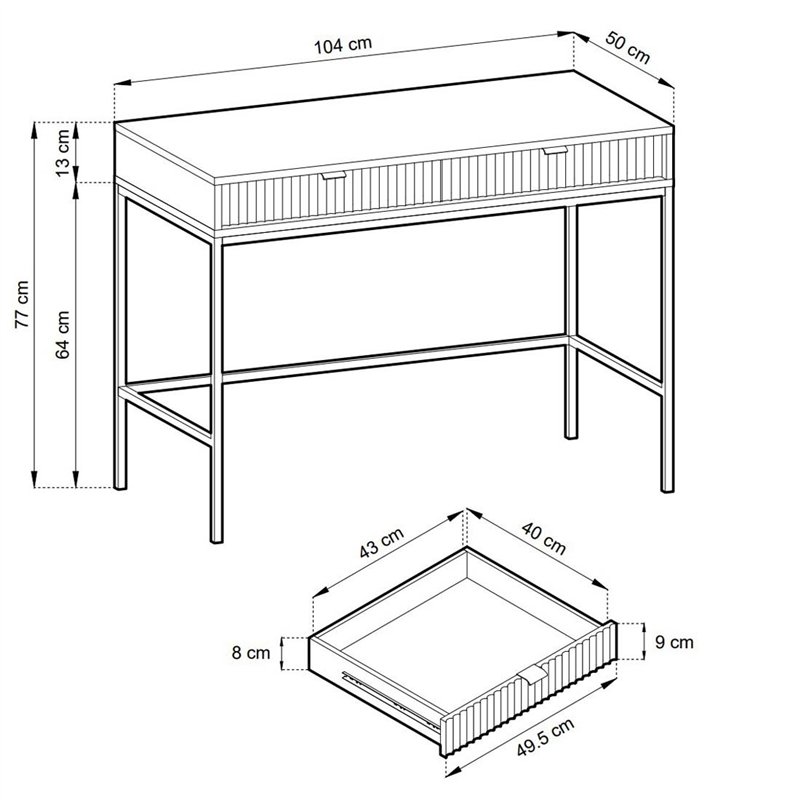 104 cm
50 cm
13 cm
77 cm
64 cm
43 cm
40 cm
8 cm
9 cm
49.5 cm