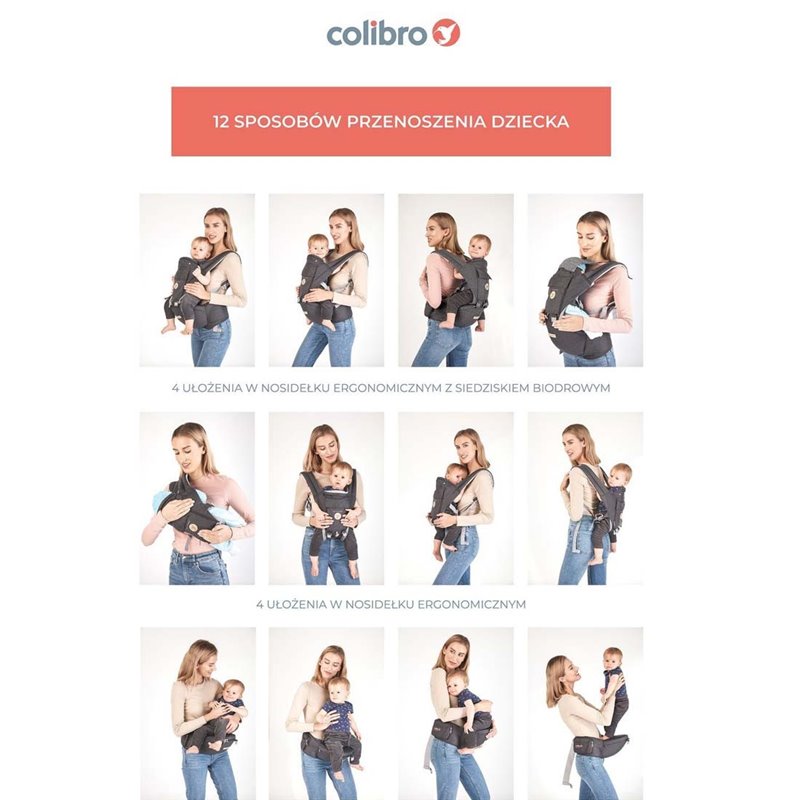 colibro

12 SPOSOBÓW PRZENOSZENIA DZIECKA

4 UŁOŻENIA W NOSIDEŁKU ERGONOMICZNYM Z SIEDZISKIEM BIODROWYM

4 UŁOŻENIA W NOSIDEŁKU ERGONOMICZNYM