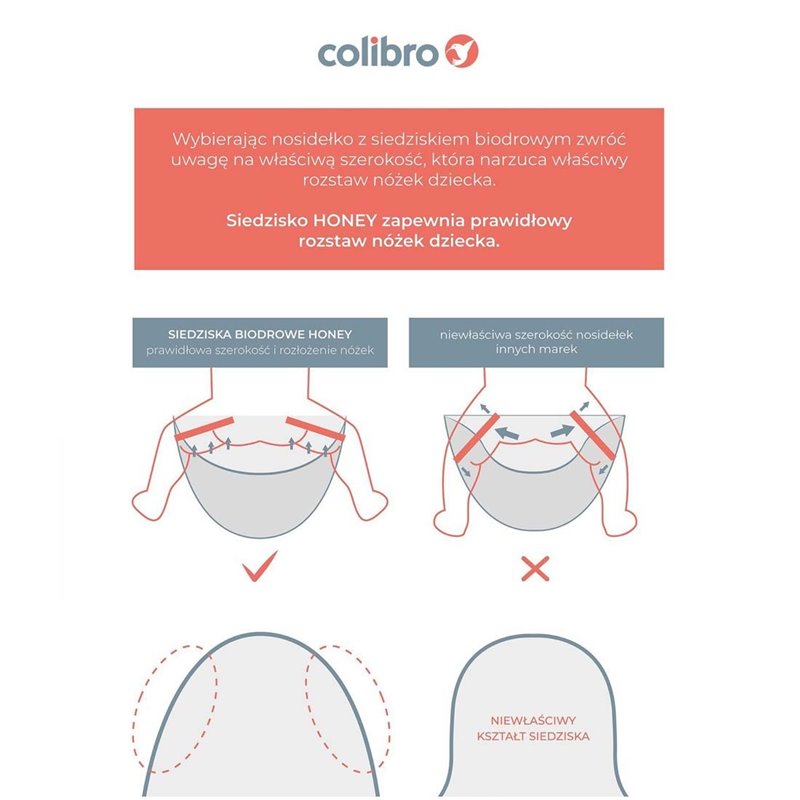 colibro

Wybierając nosidełko z siedziskiem biodrowym zwróć uwagę na właściwą szerokość, która narzuca właściwy rozstaw nóżek dziecka.

Siedzisko HONEY zapewnia prawidłowy rozstaw nóżek dziecka.

SIEDZISKA BIODROWE HONEY
prawidłowa szerokość i rozłożenie nóżek

niewłaściwa szerokość nosidełek innych marek

NIEWŁAŚCIWY KSZTAŁT SIEDZISKA